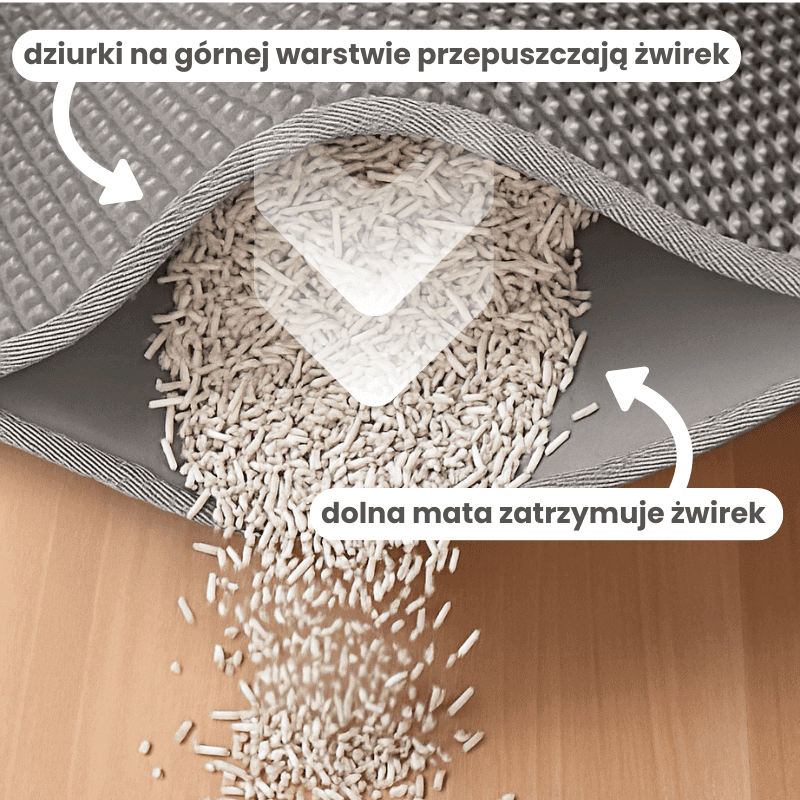 dziurki na górnej warstwie przepuszczają żwirek

dolna mata zatrzymuje żwirek